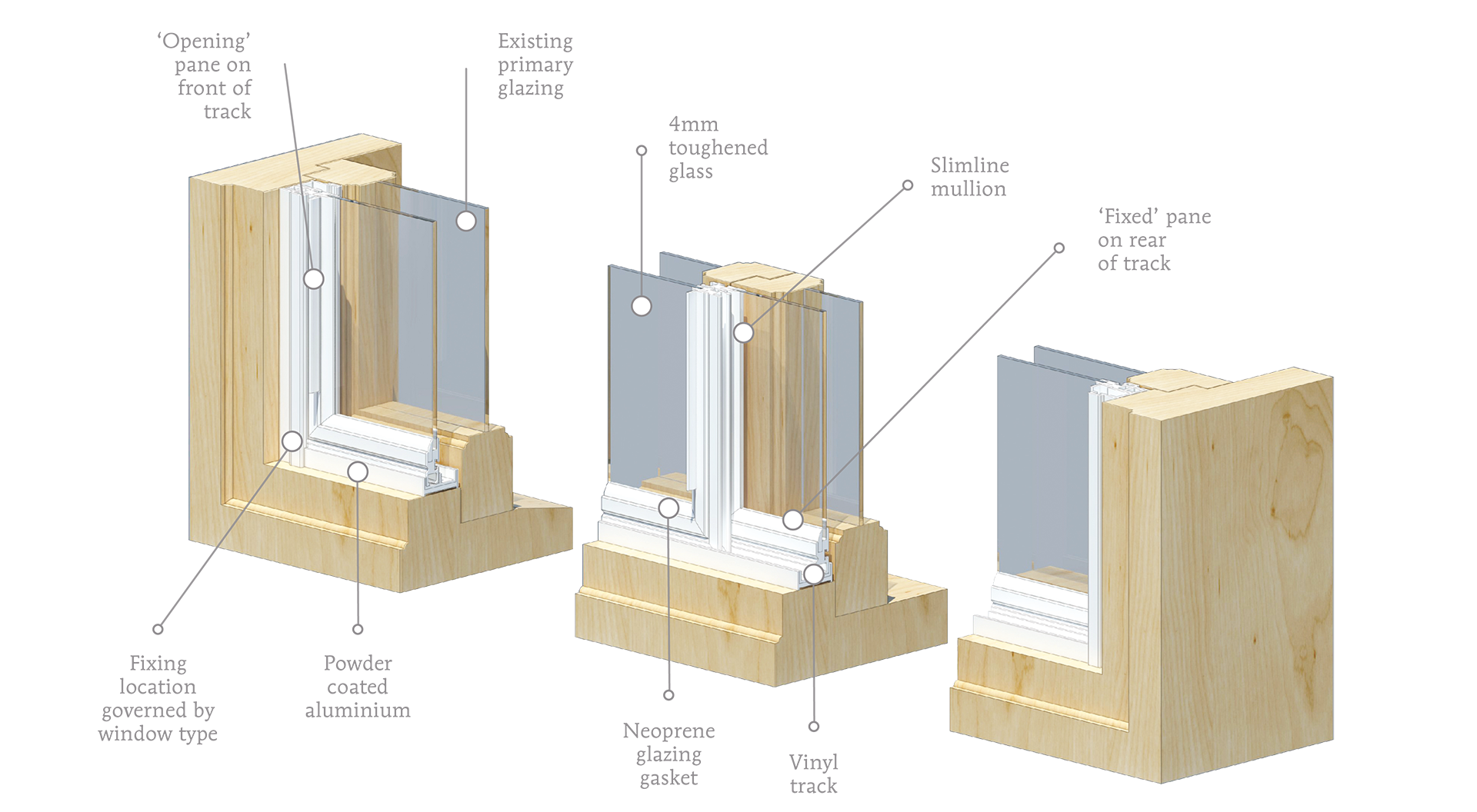 ‘Opening’ pane on front of track

Existing primary glazing

4mm toughened glass

Slimline mullion

‘Fixed’ pane on rear of track

Fixing location governed by window type

Powder coated aluminium

Neoprene glazing gasket

Vinyl track